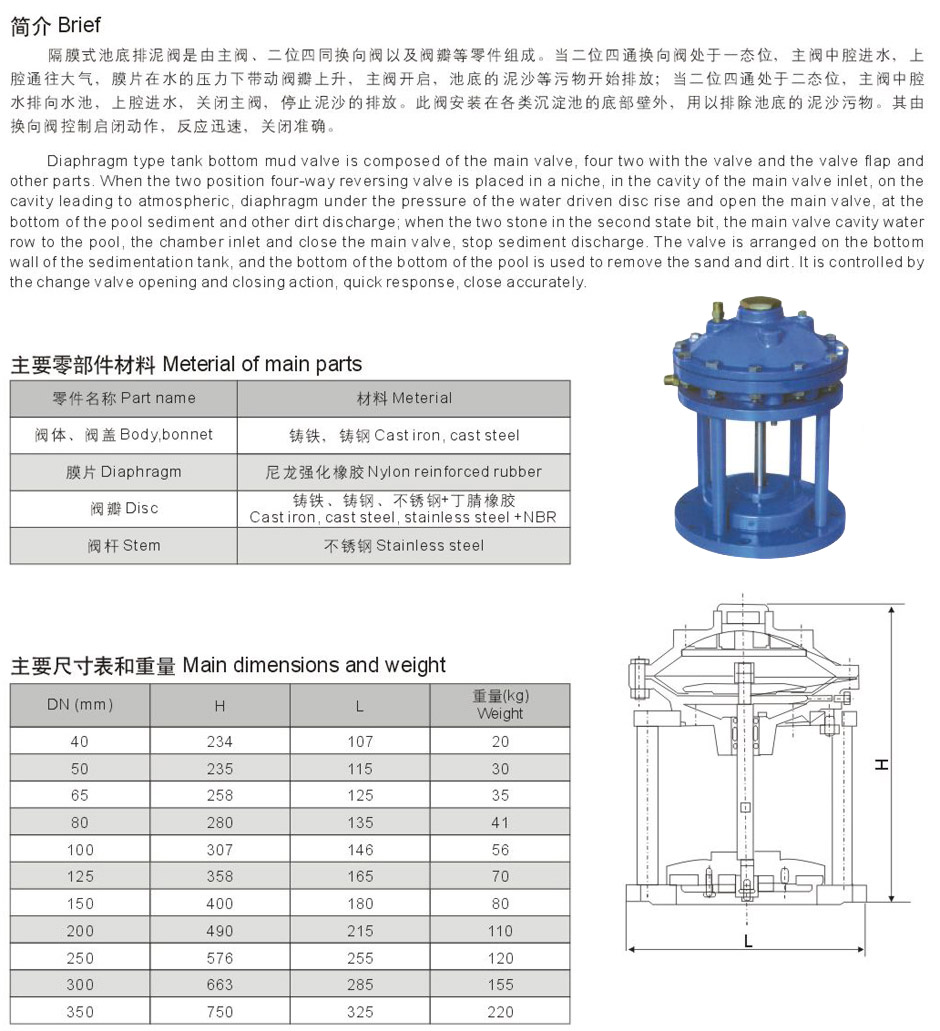 简介 Brief

隔膜式池底排泥阀是由主阀、二位四同换向阀以及阀瓣等零件组成。当二位四通换向阀处于一态位，主阀中腔进水，上腔通往大气，膜片在水的压力下带动阀瓣上升，主阀开启，池底的泥沙等污物开始排放；当二位四通处于二态位，主阀中腔水排向水池，上腔进水，关闭主阀，停止泥沙的排放。此阀安装在各类沉淀池的底部壁外，用以排除池底的泥沙污物。其由换向阀控制启闭动作，反应迅速，关闭准确。

Diaphragm type tank bottom mud valve is composed of the main valve, four two with the valve and the valve flap and other parts. When the two position four-way reversing valve is placed in a niche, in the cavity of the main valve inlet, on the cavity leading to atmospheric, diaphragm under the pressure of the water driven disc rise and open the main valve, at the bottom of the pool sediment and other dirt discharge; when the two stone in the second state bit, the main valve cavity water row to the pool, the chamber inlet and close the main valve, stop sediment discharge. The valve is arranged on the bottom wall of the sedimentation tank, and the bottom of the bottom of the pool is used to remove the sand and dirt. It is controlled by the change valve opening and closing action, quick response, close accurately.

主要零部件材料 Meterial of main parts

| 零件名称 Part name | 材料 Meterial |
|---|---|
| 阀体、阀盖 Body,bonnet | 铸铁、铸钢 Cast iron, cast steel |
| 膜片 Diaphragm | 尼龙强化橡胶 Nylon reinforced rubber |
| 阀瓣 Disc | 铸铁、铸钢、不锈钢+丁腈橡胶 Cast iron, cast steel, stainless steel +NBR |
| 阀杆 Stem | 不锈钢 Stainless steel |

主要尺寸表和重量 Main dimensions and weight

| DN (mm) | H | L | 重量(kg) Weight |
|---|---|---|---|
| 40 | 234 | 107 | 20 |
| 50 | 235 | 115 | 30 |
| 65 | 258 | 125 | 35 |
| 80 | 280 | 135 | 41 |
| 100 | 307 | 146 | 56 |
| 125 | 358 | 165 | 70 |
| 150 | 400 | 180 | 80 |
| 200 | 490 | 215 | 110 |
| 250 | 576 | 255 | 120 |
| 300 | 663 | 285 | 155 |
| 350 | 750 | 325 | 220 |

H
L